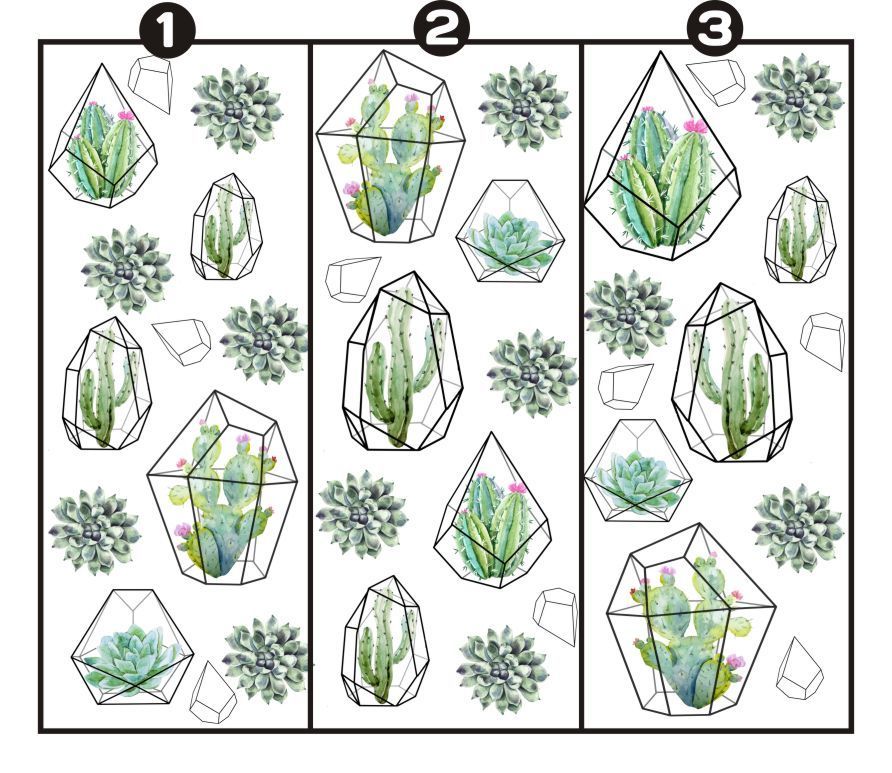 1
2
3